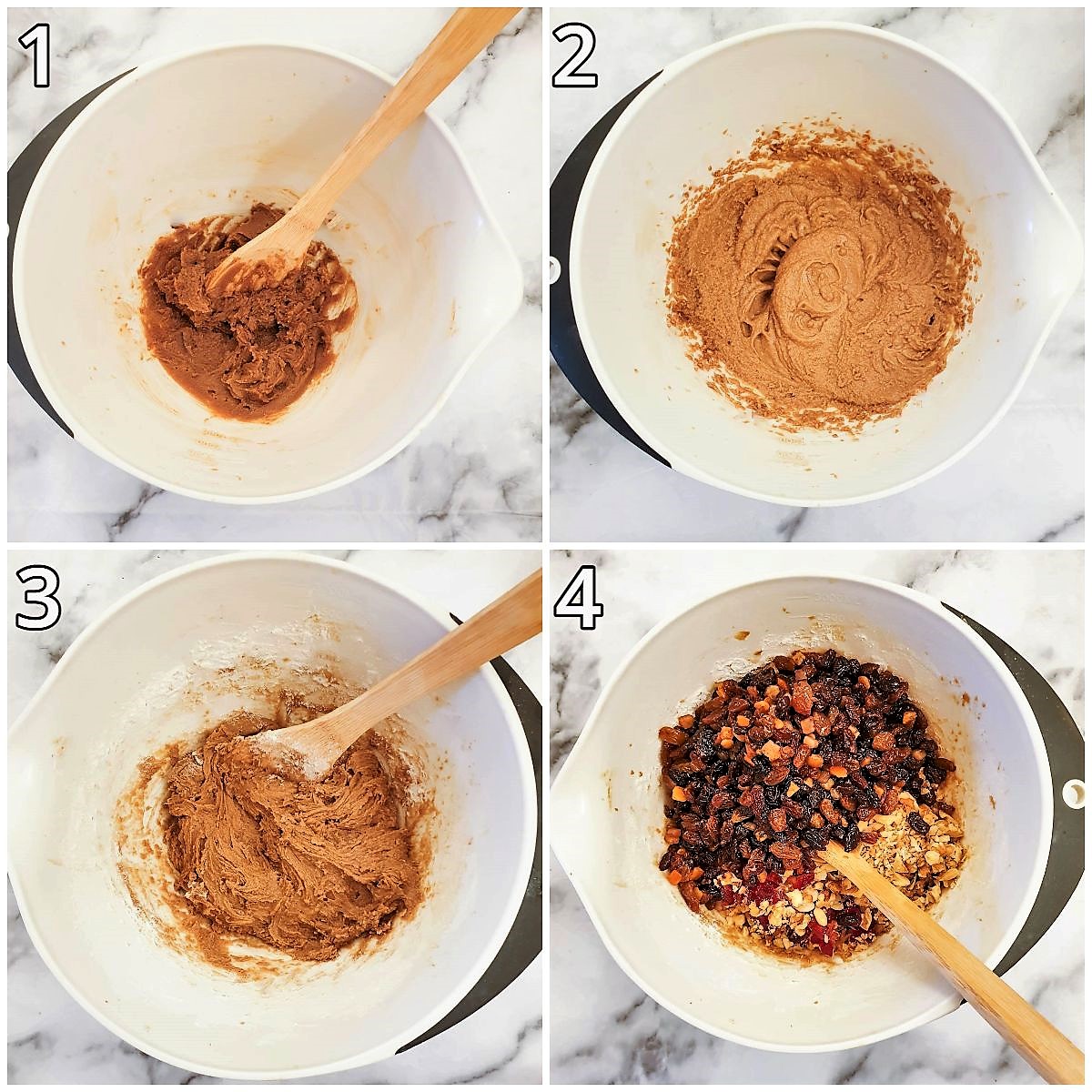 1

2

3

4