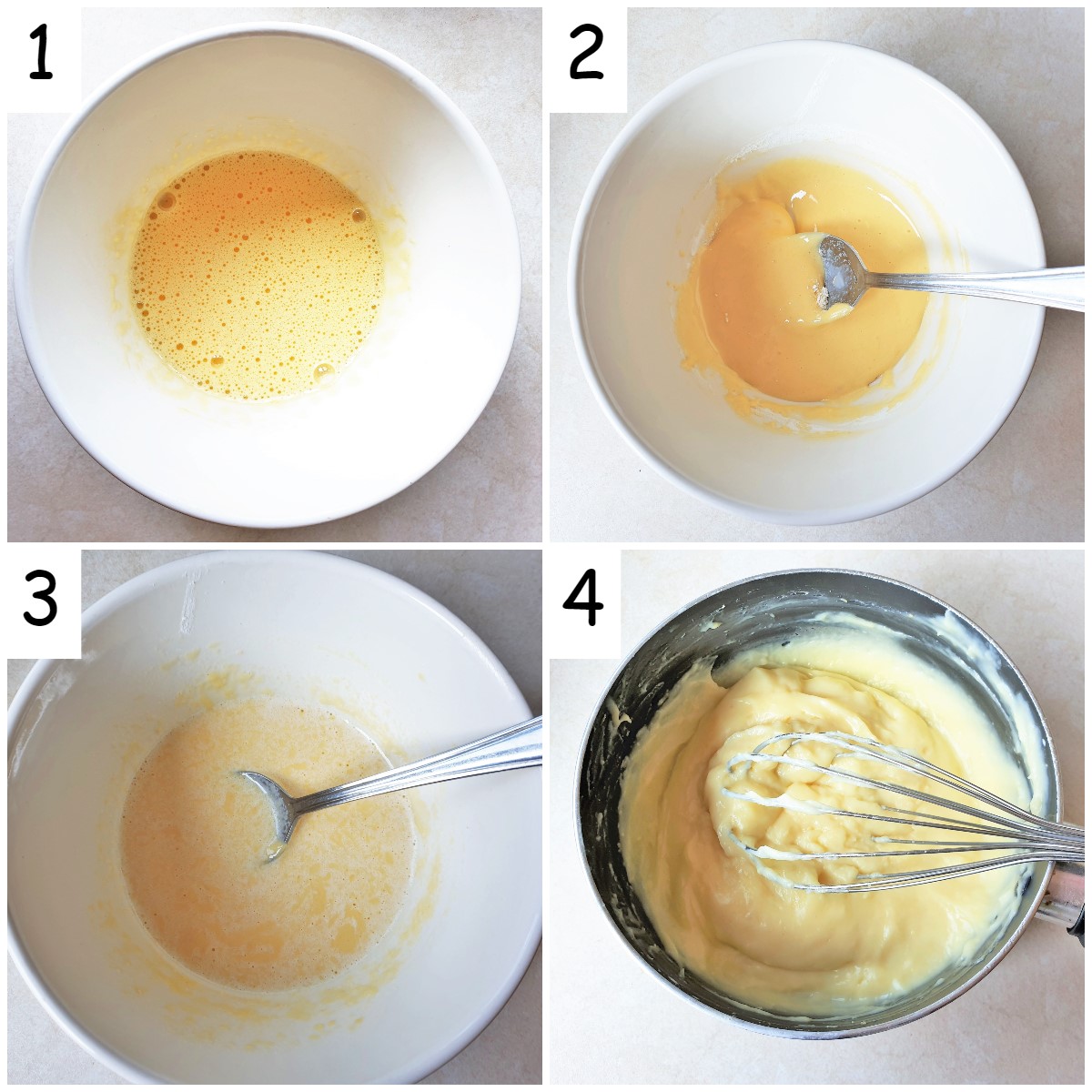 1
2
3
4