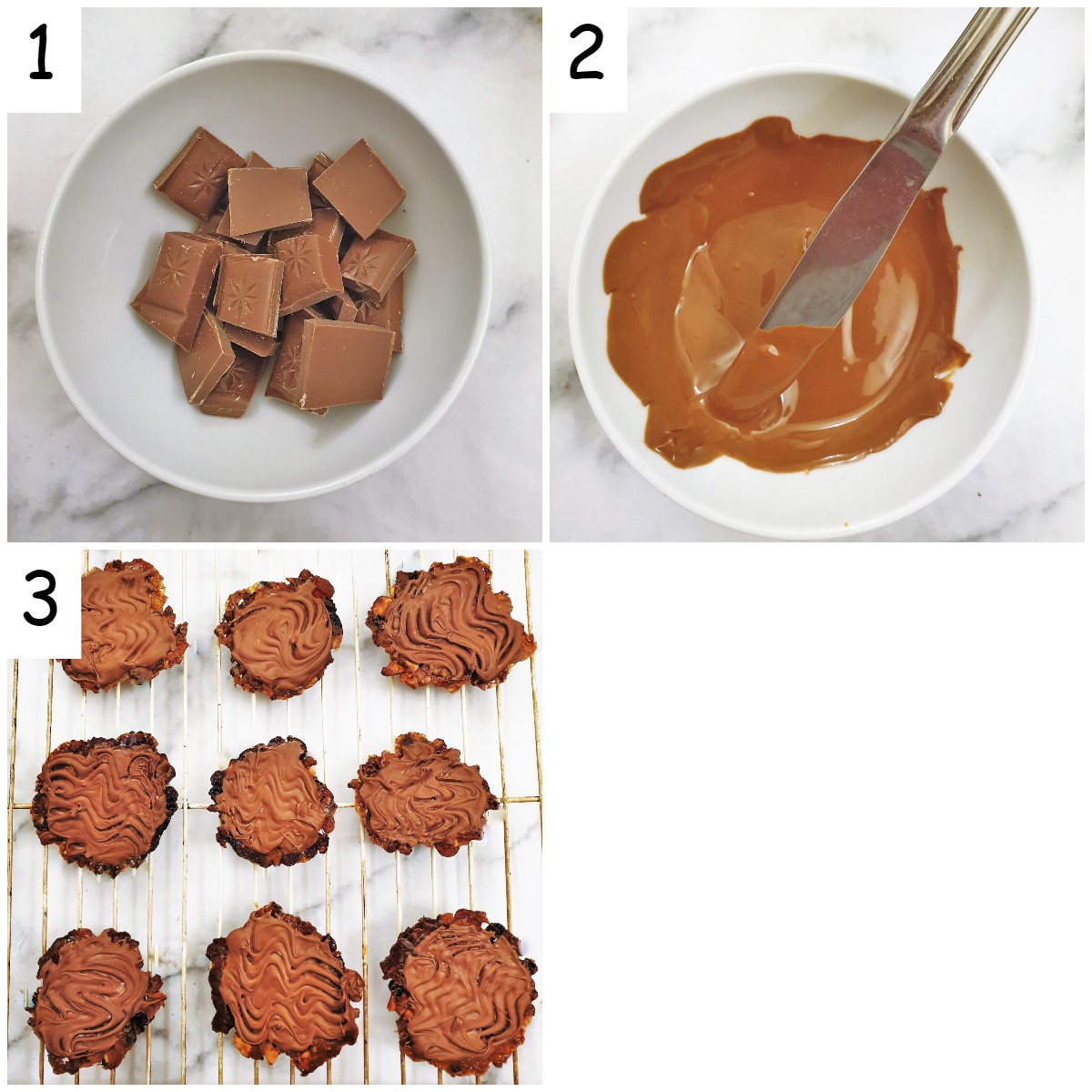 1

2

3