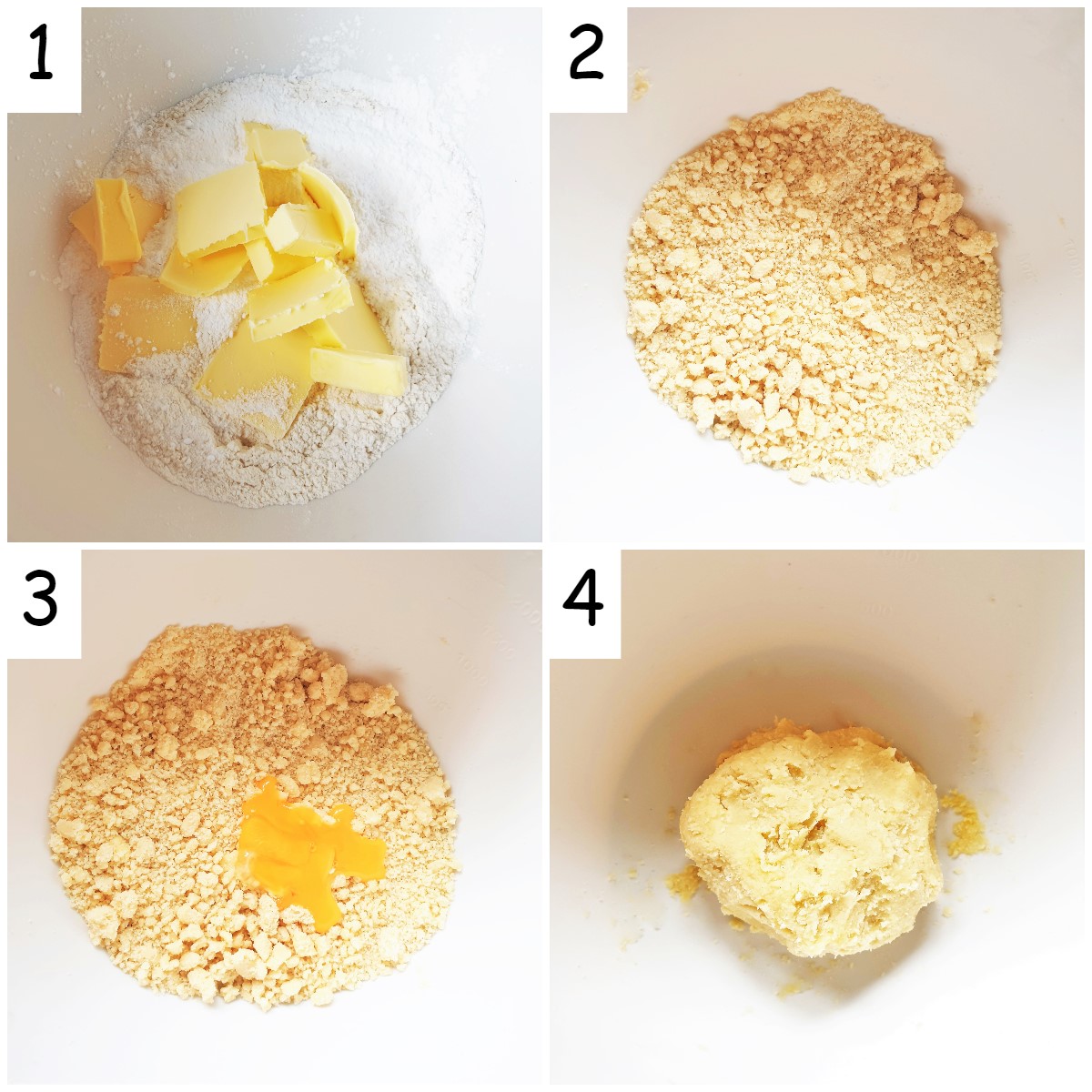 1

2

3

4