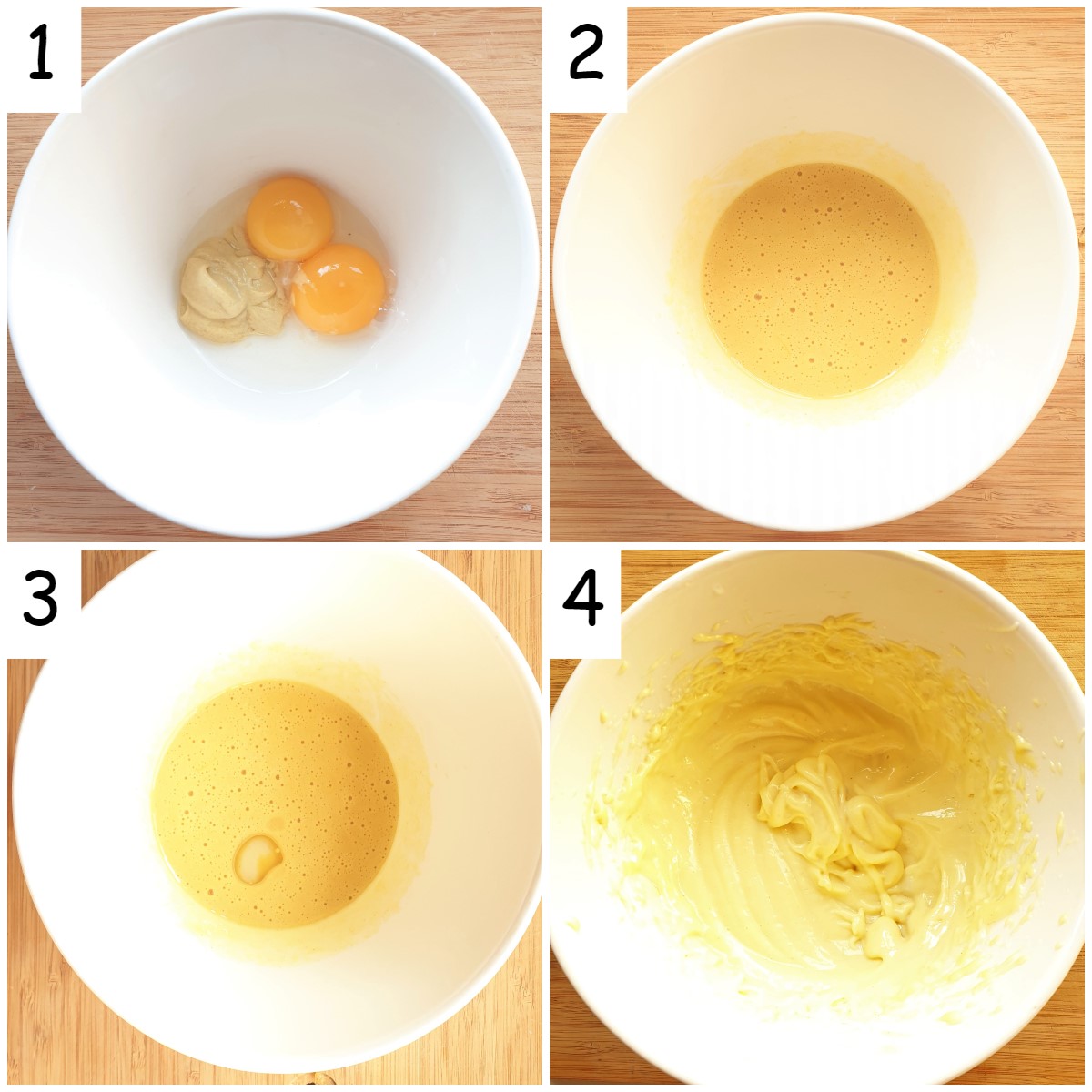 1
2
3
4