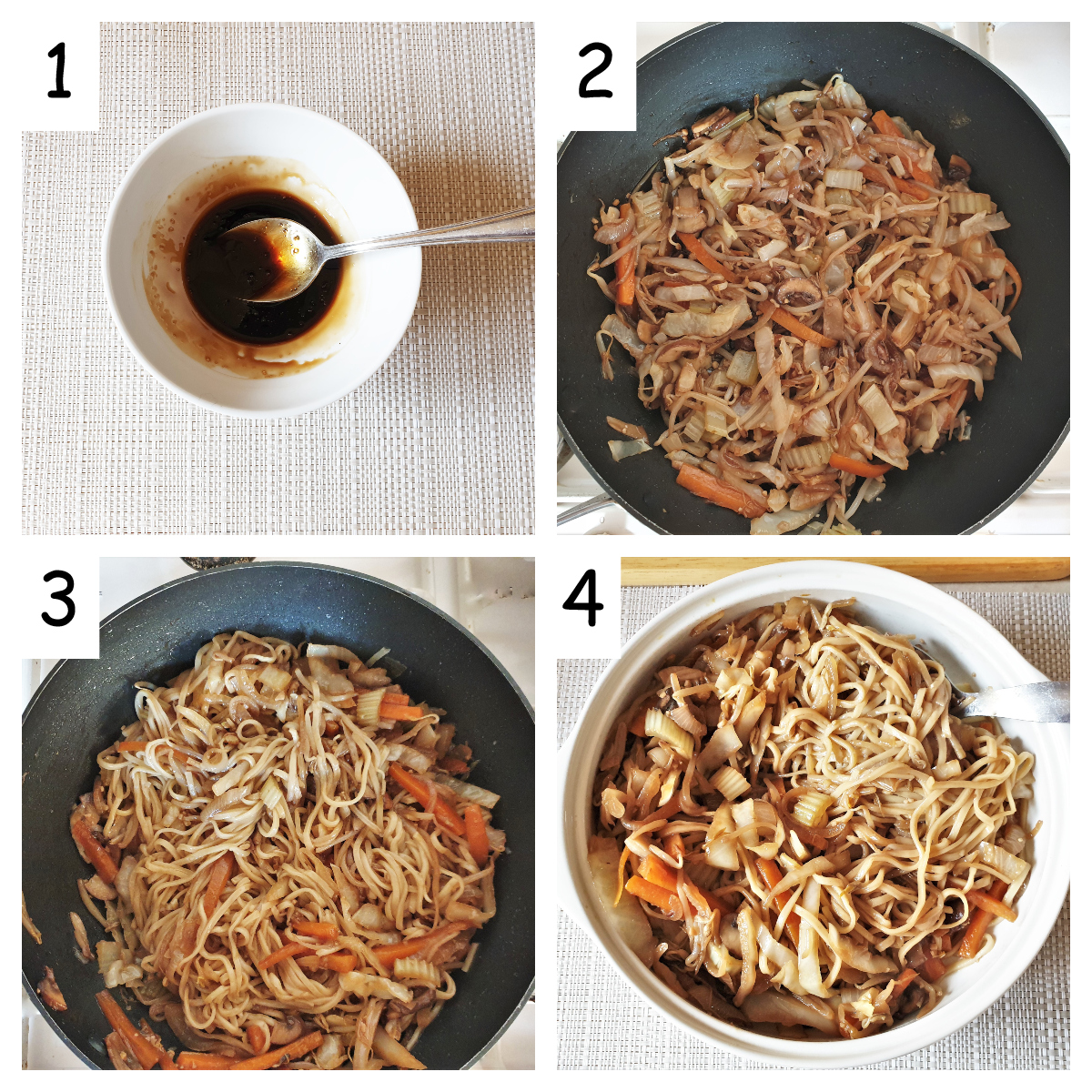 1

2

3

4