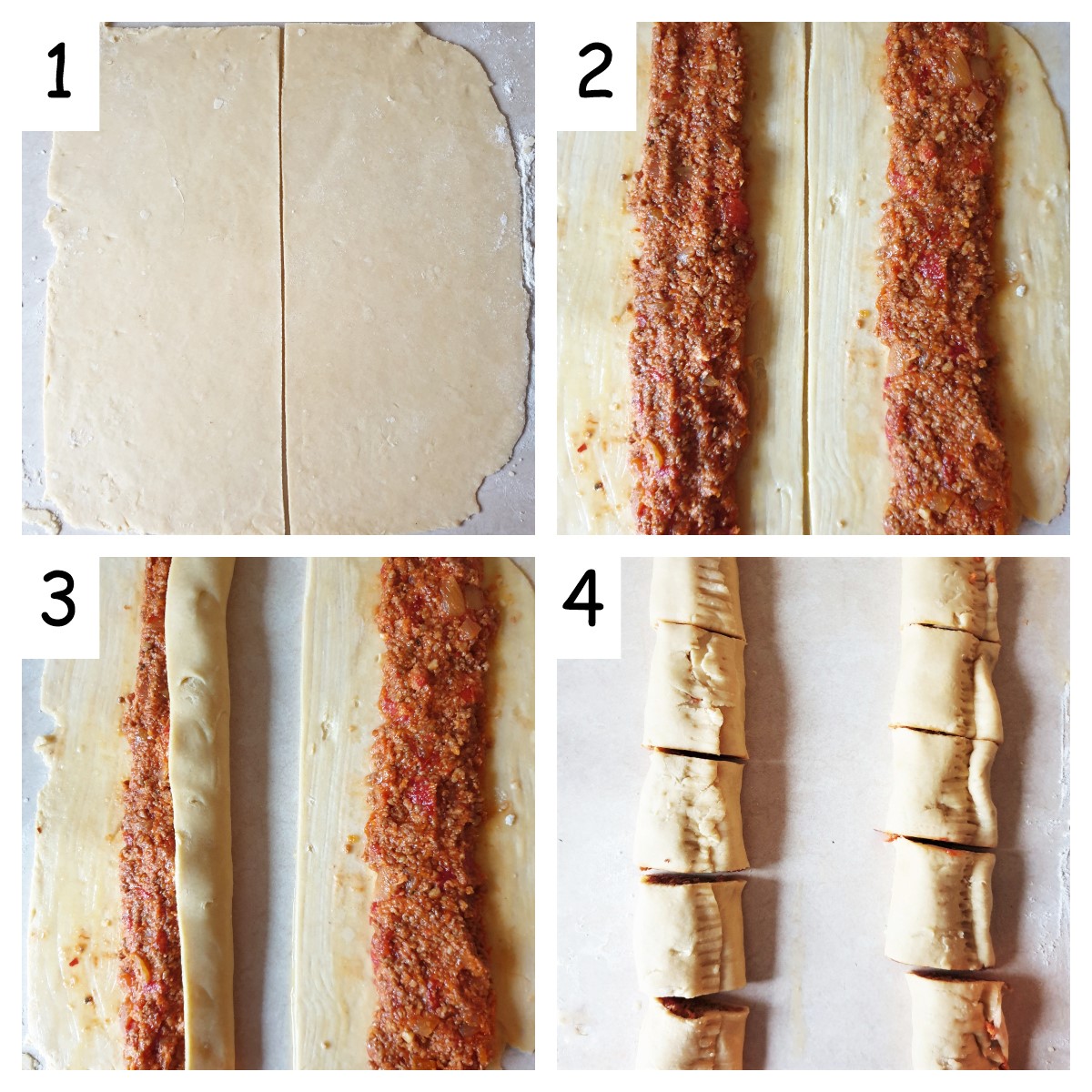 1

2

3

4